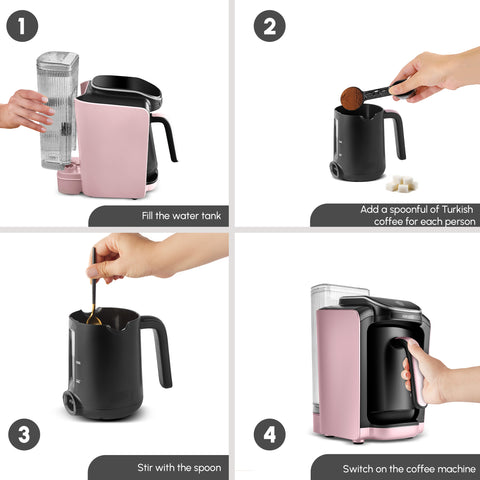 1

Fill the water tank

2

Add a spoonful of Turkish coffee for each person

3

Stir with the spoon

4

Switch on the coffee machine