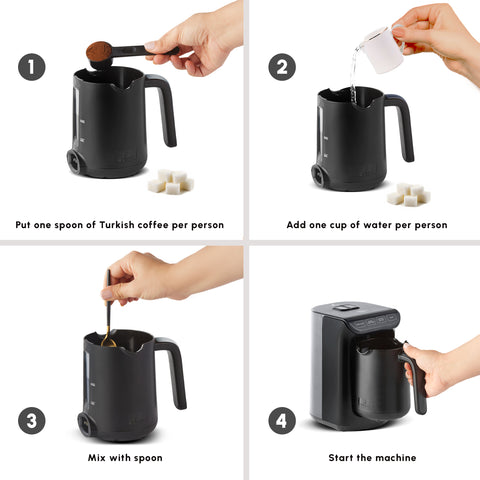 1

Put one spoon of Turkish coffee per person

2

Add one cup of water per person

3

Mix with spoon

4

Start the machine