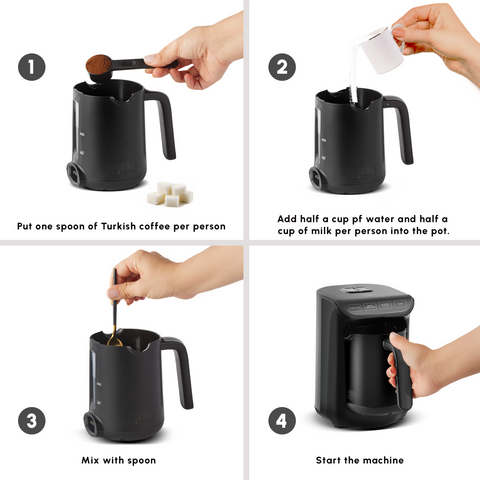 1

Put one spoon of Turkish coffee per person

2

Add half a cup pf water and half a cup of milk per person into the pot.

3

Mix with spoon

4

Start the machine