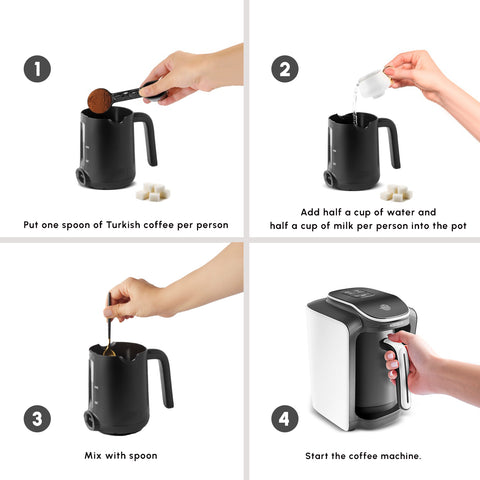 1

Put one spoon of Turkish coffee per person

2

Add half a cup of water and half a cup of milk per person into the pot

3

Mix with spoon

4

Start the coffee machine.