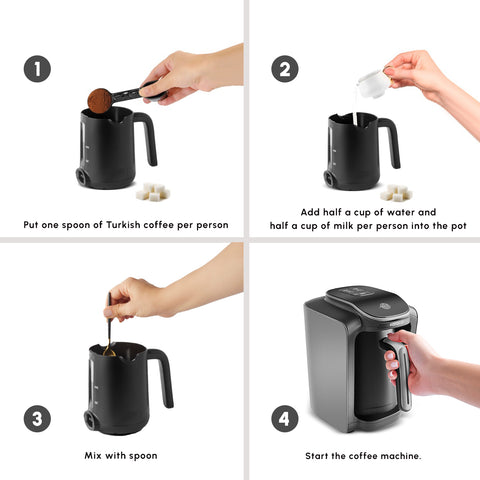 1

Put one spoon of Turkish coffee per person

2

Add half a cup of water and half a cup of milk per person into the pot

3

Mix with spoon

4

Start the coffee machine.