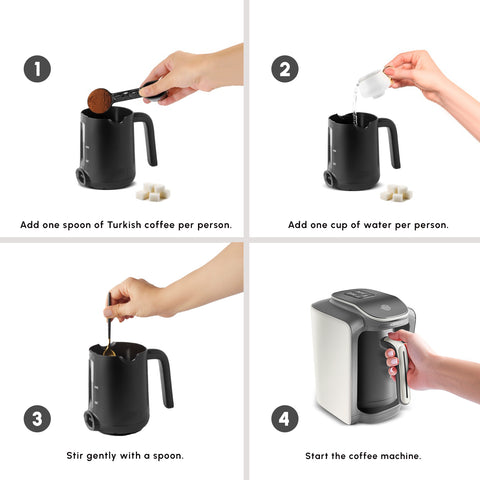 1

Add one spoon of Turkish coffee per person.

2

Add one cup of water per person.

3

Stir gently with a spoon.

4

Start the coffee machine.