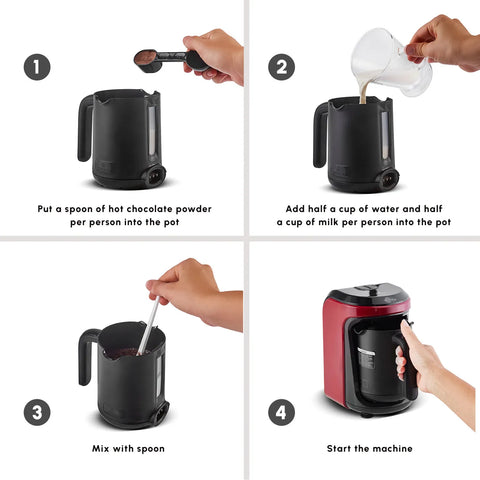 1

Put a spoon of hot chocolate powder per person into the pot

2

Add half a cup of water and half a cup of milk per person into the pot

3

Mix with spoon

4

Start the machine