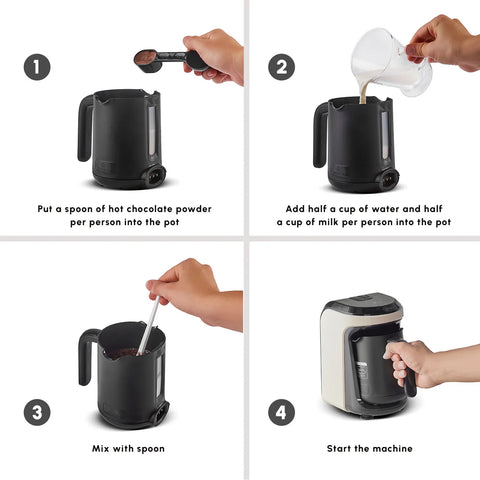 1

Put a spoon of hot chocolate powder per person into the pot

2

Add half a cup of water and half a cup of milk per person into the pot

3

Mix with spoon

4

Start the machine