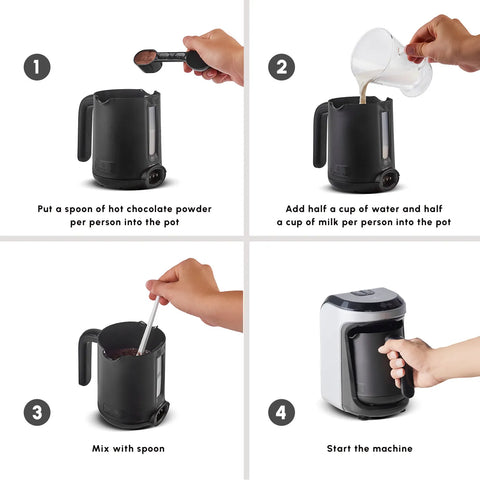 1

Put a spoon of hot chocolate powder per person into the pot

2

Add half a cup of water and half a cup of milk per person into the pot

3

Mix with spoon

4

Start the machine