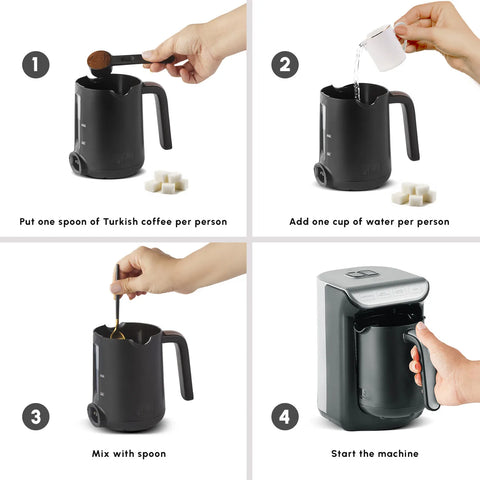 1

Put one spoon of Turkish coffee per person

2

Add one cup of water per person

3

Mix with spoon

4

Start the machine