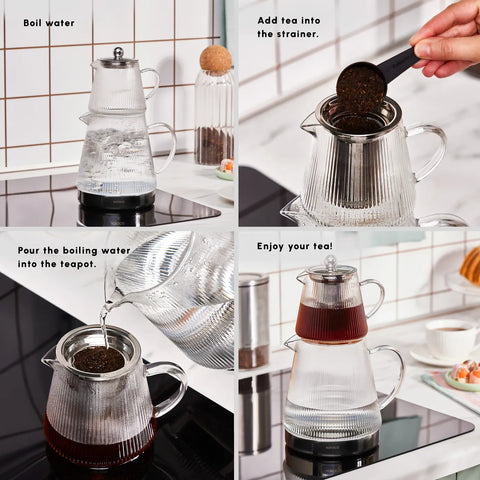 Boil water

Add tea into the strainer.

Pour the boiling water into the teapot.

Enjoy your tea!