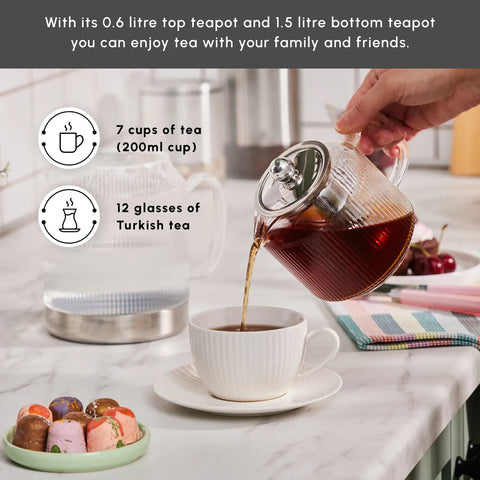 With its 0.6 litre top teapot and 1.5 litre bottom teapot you can enjoy tea with your family and friends.

7 cups of tea (200ml cup)

12 glasses of Turkish tea